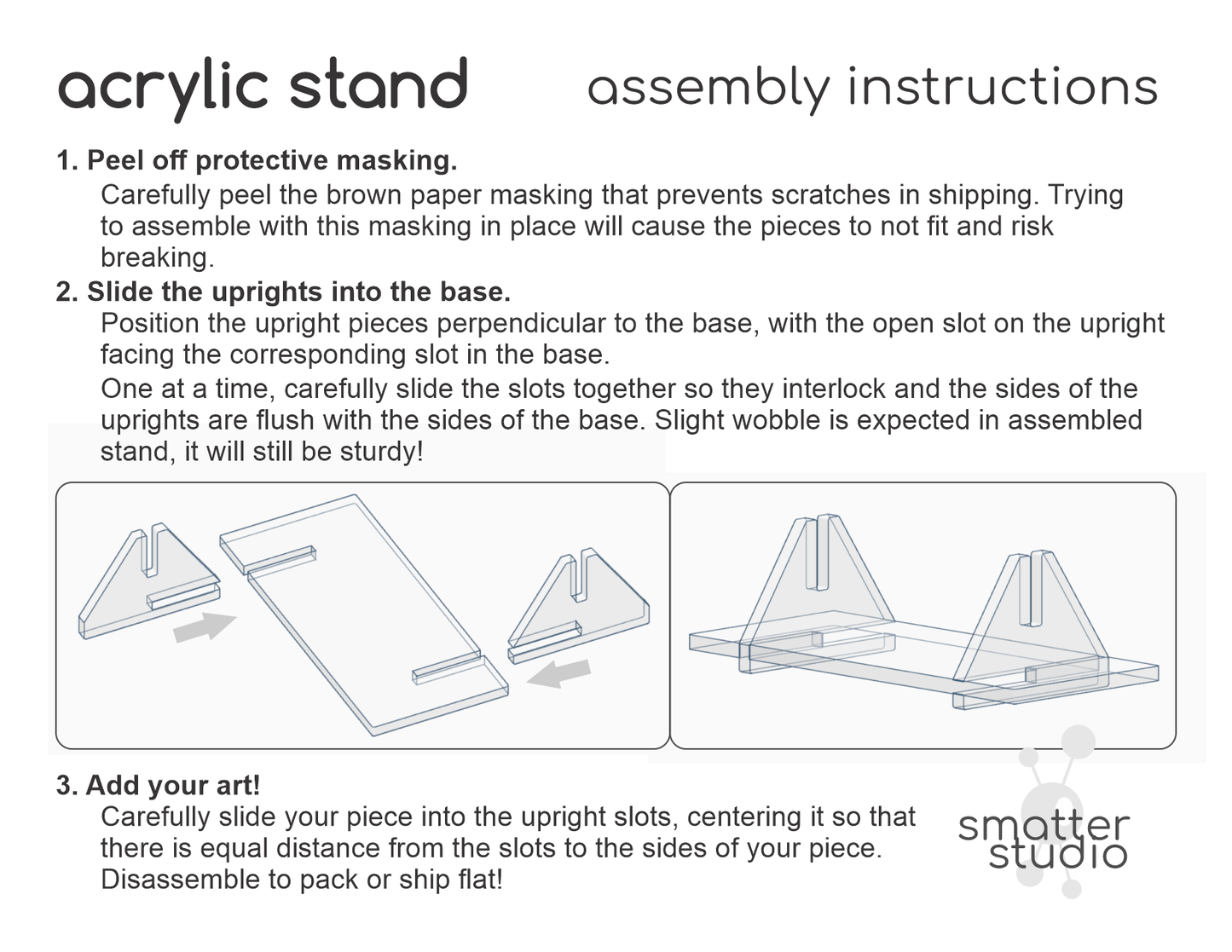 acrylic stand

assembly instructions

1. Peel off protective masking.

Carefully peel the brown paper masking that prevents scratches in shipping. Trying to assemble with this masking in place will cause the pieces to not fit and risk breaking.

2. Slide the uprights into the base.

Position the upright pieces perpendicular to the base, with the open slot on the upright facing the corresponding slot in the base.

One at a time, carefully slide the slots together so they interlock and the sides of the uprights are flush with the sides of the base. Slight wobble is expected in assembled stand, it will still be sturdy!

3. Add your art!

Carefully slide your piece into the upright slots, centering it so that there is equal distance from the slots to the sides of your piece. Disassemble to pack or ship flat!

smatter studio