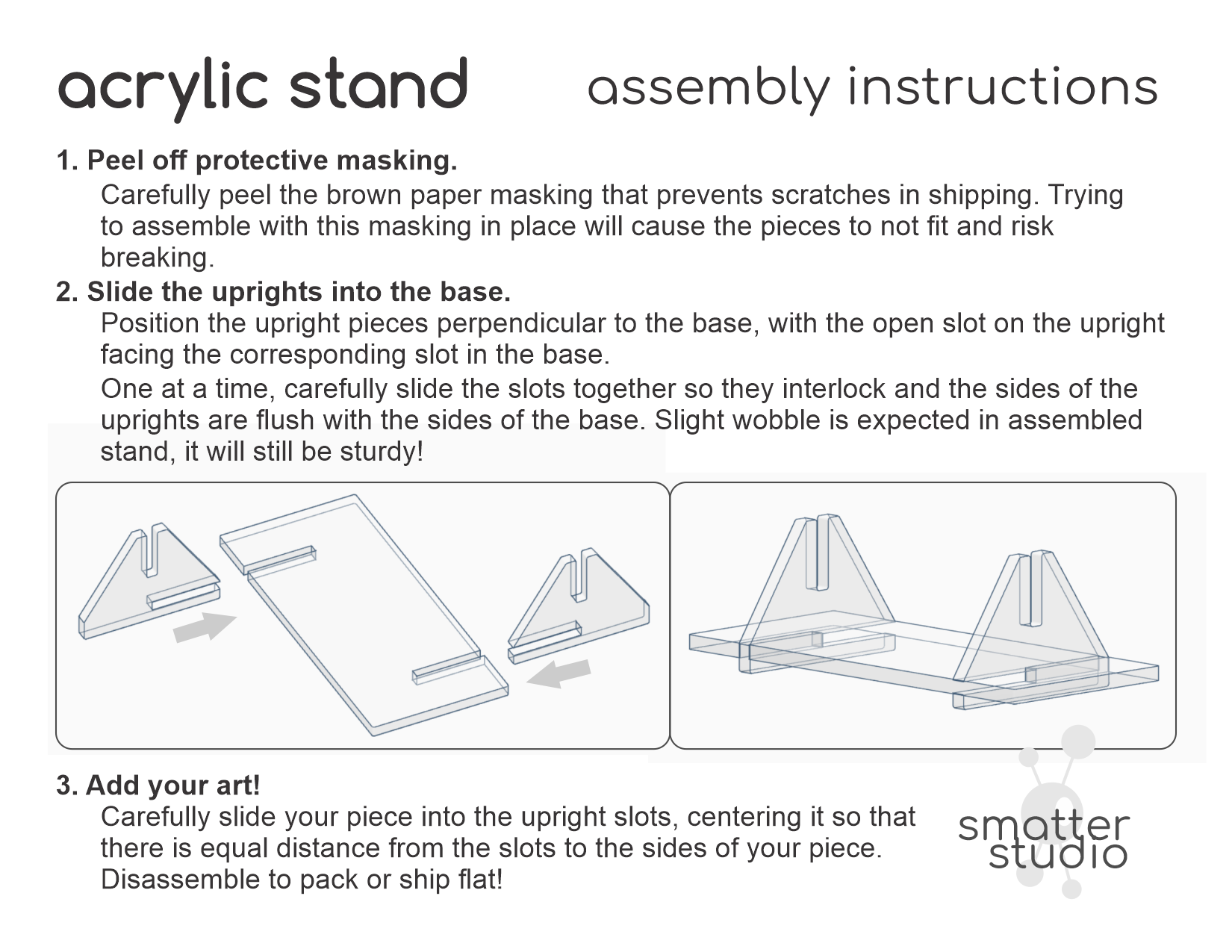 acrylic stand assembly instructions

1. Peel off protective masking.

Carefully peel the brown paper masking that prevents scratches in shipping. Trying to assemble with this masking in place will cause the pieces to not fit and risk breaking.

2. Slide the uprights into the base.

Position the upright pieces perpendicular to the base, with the open slot on the upright facing the corresponding slot in the base.

One at a time, carefully slide the slots together so they interlock and the sides of the uprights are flush with the sides of the base. Slight wobble is expected in assembled stand, it will still be sturdy!

3. Add your art!

Carefully slide your piece into the upright slots, centering it so that there is equal distance from the slots to the sides of your piece. Disassemble to pack or ship flat!

smatter studio