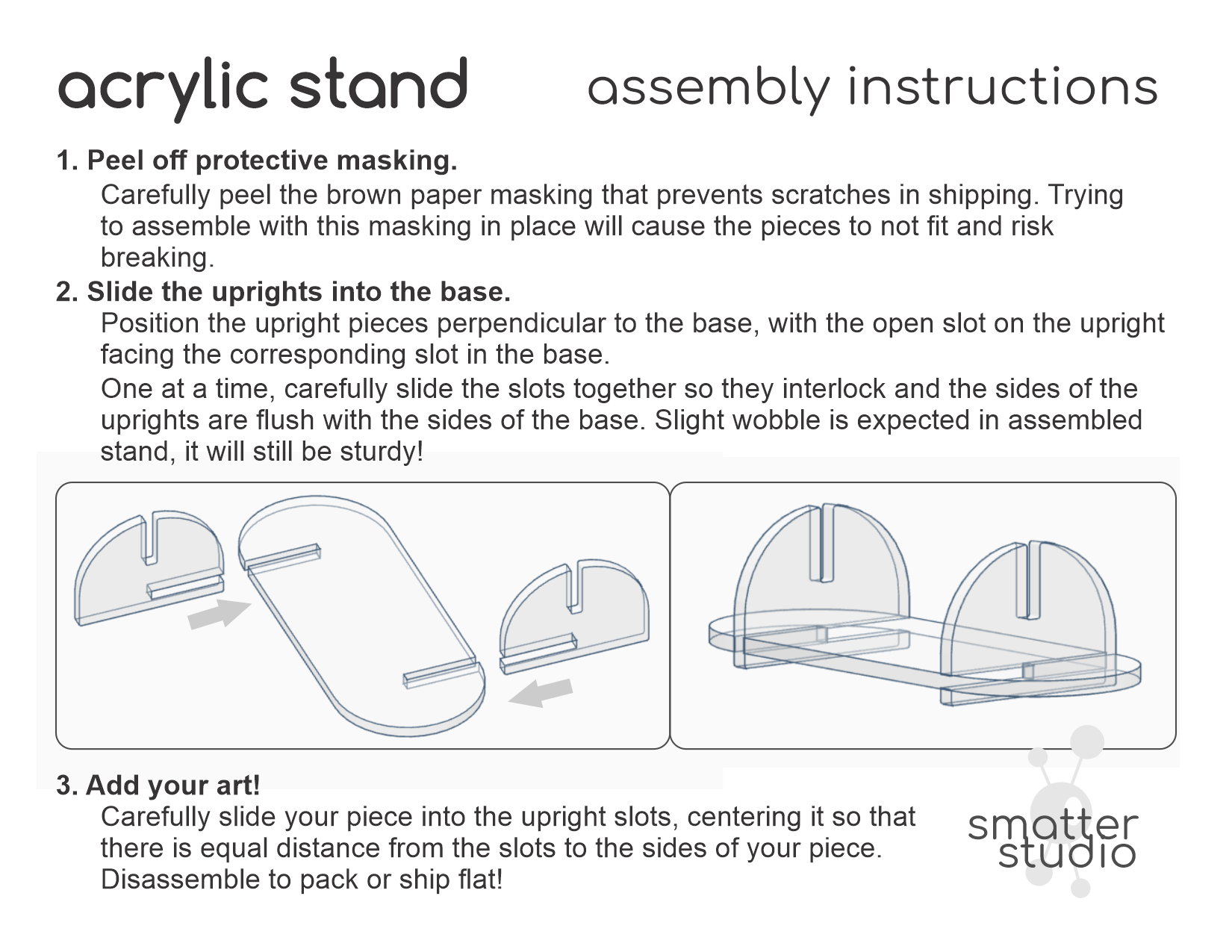 acrylic stand

assembly instructions

1. Peel off protective masking.

Carefully peel the brown paper masking that prevents scratches in shipping. Trying to assemble with this masking in place will cause the pieces to not fit and risk breaking.

2. Slide the uprights into the base.

Position the upright pieces perpendicular to the base, with the open slot on the upright facing the corresponding slot in the base.

One at a time, carefully slide the slots together so they interlock and the sides of the uprights are flush with the sides of the base. Slight wobble is expected in assembled stand, it will still be sturdy!

3. Add your art!

Carefully slide your piece into the upright slots, centering it so that there is equal distance from the slots to the sides of your piece. Disassemble to pack or ship flat!

smatter studio